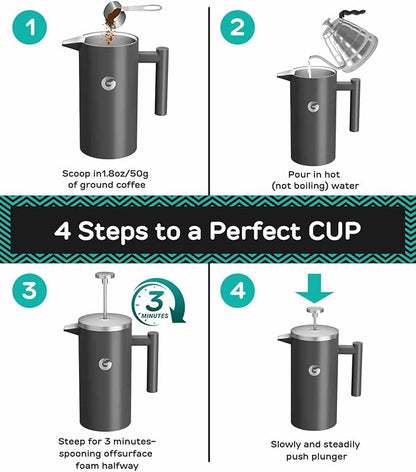 1

Scoop in1.8oz/50g of ground coffee

2

Pour in hot (not boiling) water

4 Steps to a Perfect CUP

3

3 MINUTES

Steep for 3 minutes– spooning offsurface foam halfway

4

Slowly and steadily push plunger